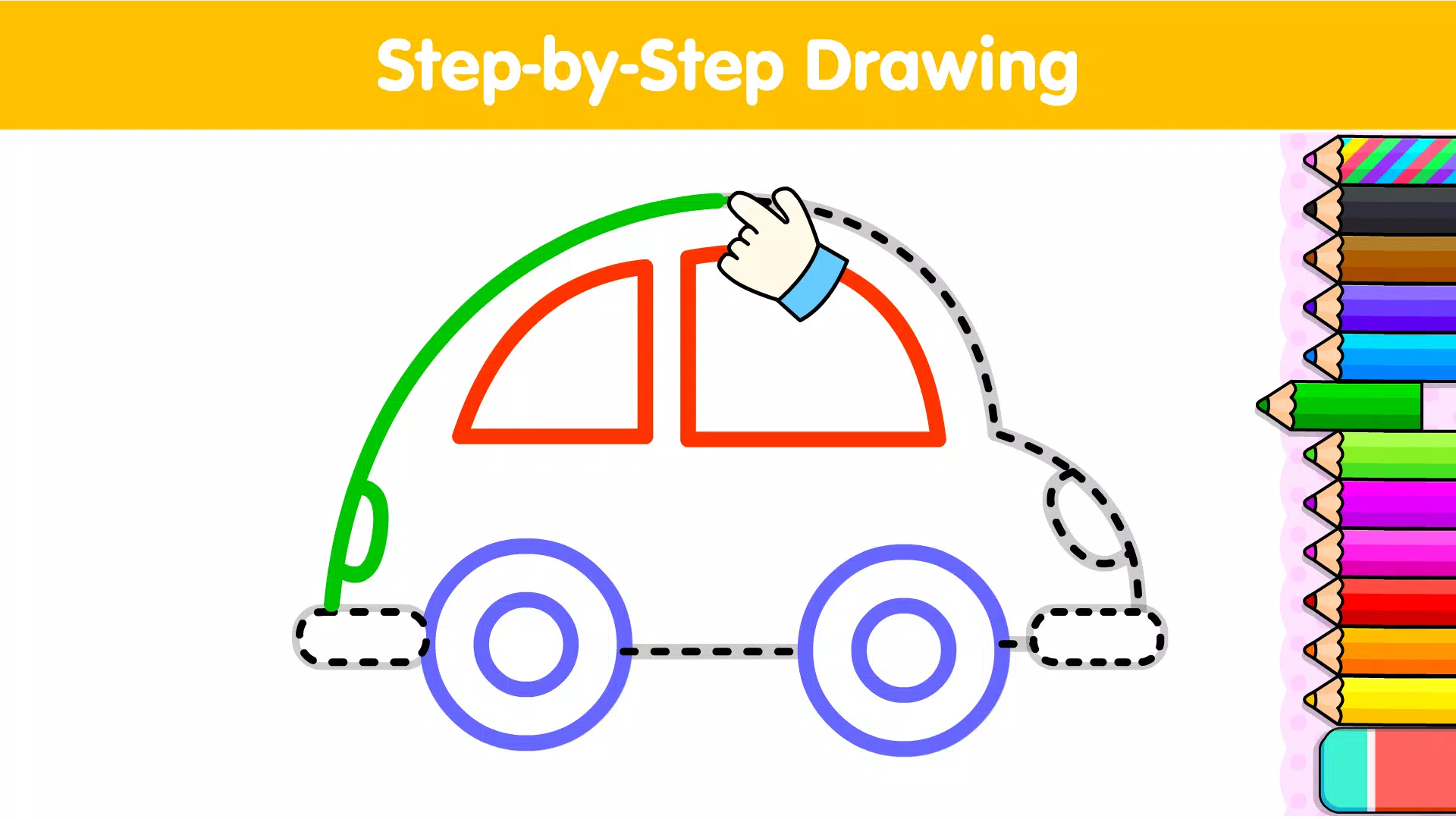 Step-by-Step Drawing